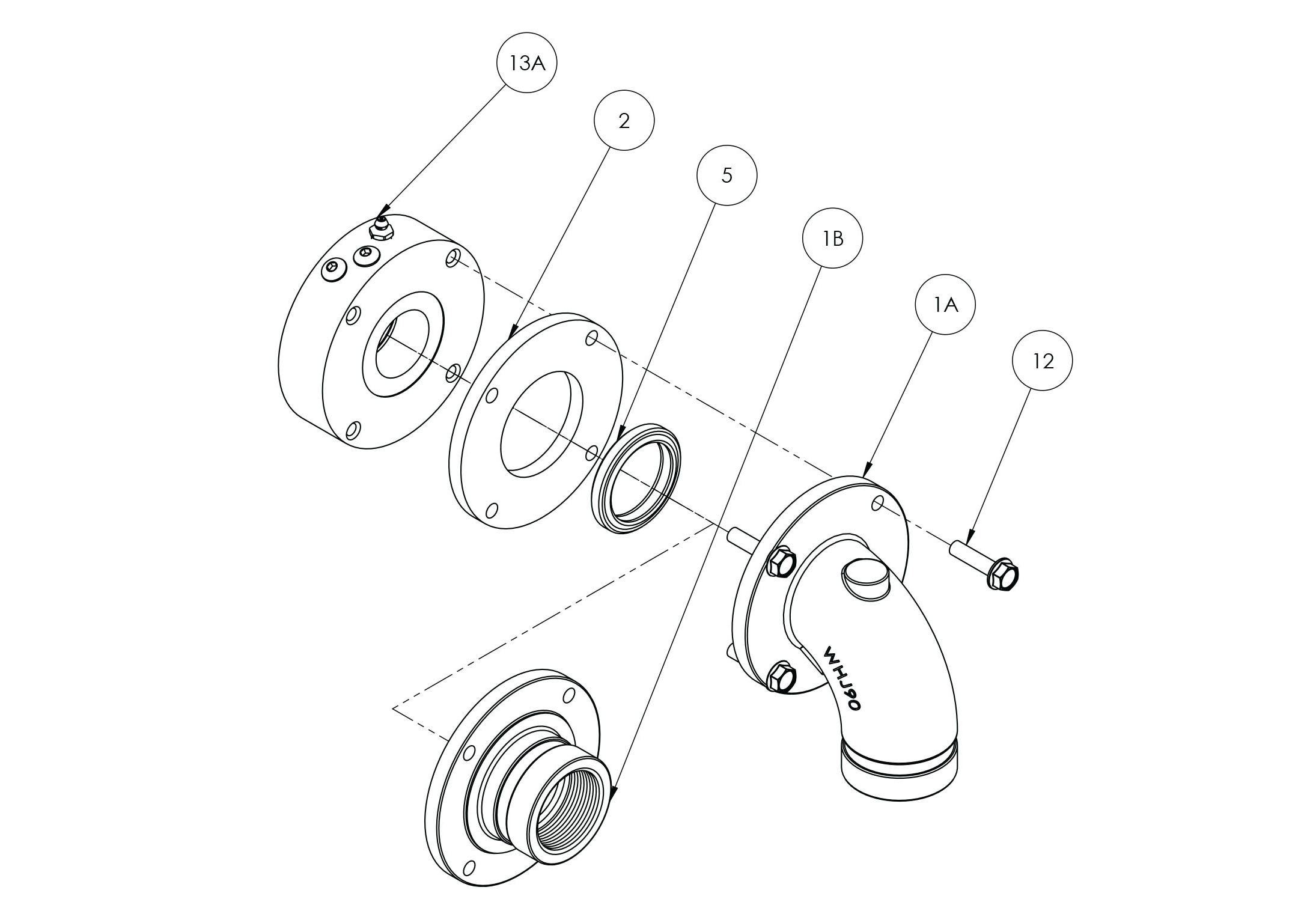 13A

2

5

1B

1A

12

WHJ90